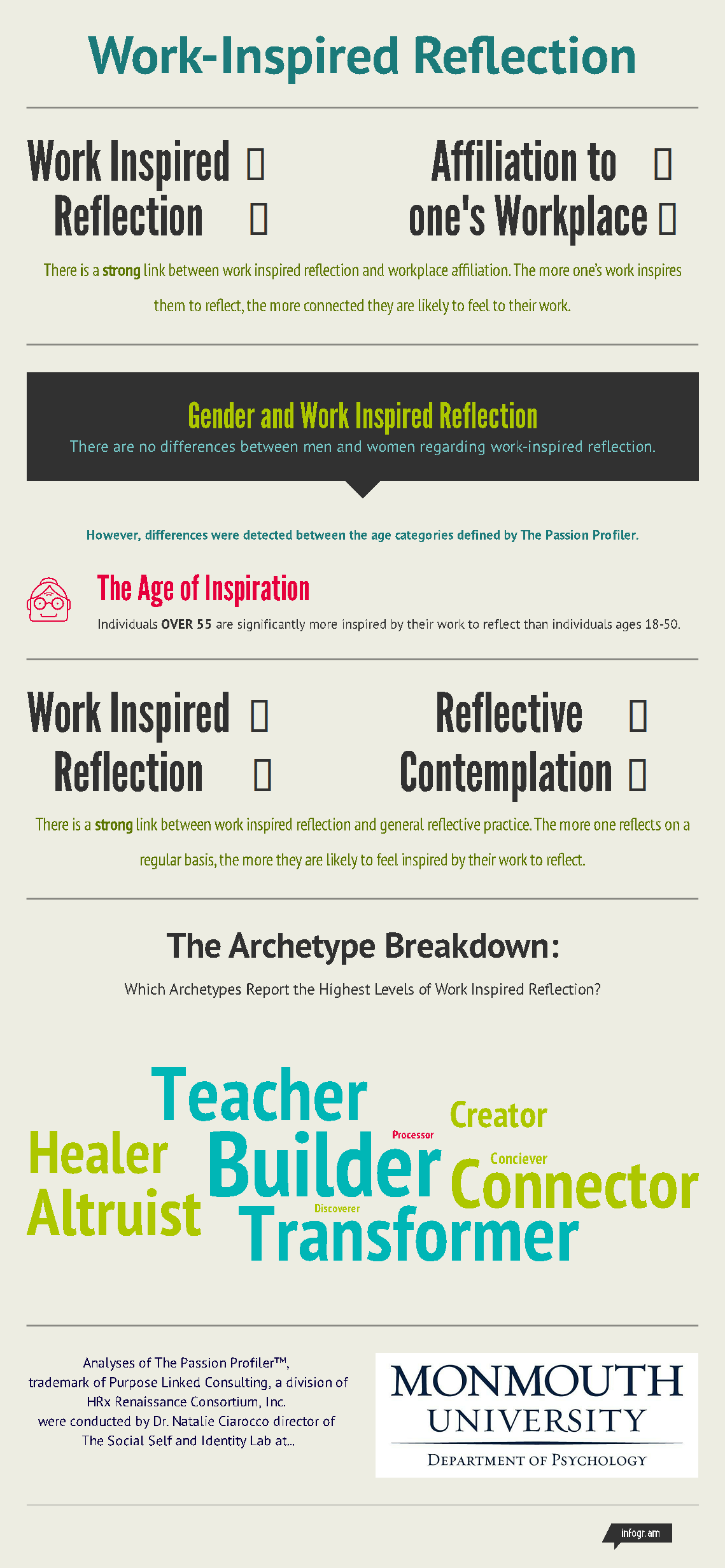 Work-Inspired Reflection

Work Inspired Reflection

Affiliation to one's Workplace

There is a strong link between work inspired reflection and workplace affiliation. The more one's work inspires them to reflect, the more connected they are likely to feel to their work.

Gender and Work Inspired Reflection

There are no differences between men and women regarding work-inspired reflection.

However, differences were detected between the age categories defined by The Passion Profiler.

The Age of Inspiration

Individuals OVER 55 are significantly more inspired by their work to reflect than individuals ages 18-50.

Work Inspired Reflection

Reflective Contemplation

There is a strong link between work inspired reflection and general reflective practice. The more one reflects on a regular basis, the more they are likely to feel inspired by their work to reflect.

The Archetype Breakdown:

Which Archetypes Report the Highest Levels of Work Inspired Reflection?

Teacher
Creator
Processor
Healer
Builder
Conciever
Connector
Altruist
Discoverer
Transformer

Analyses of The Passion Profiler™, trademark of Purpose Linked Consulting, a division of HRx Renaissance Consortium, Inc. were conducted by Dr. Natalie Ciarocco director of The Social Self and Identity Lab at...

MONMOUTH UNIVERSITY
DEPARTMENT OF PSYCHOLOGY

infogr.am