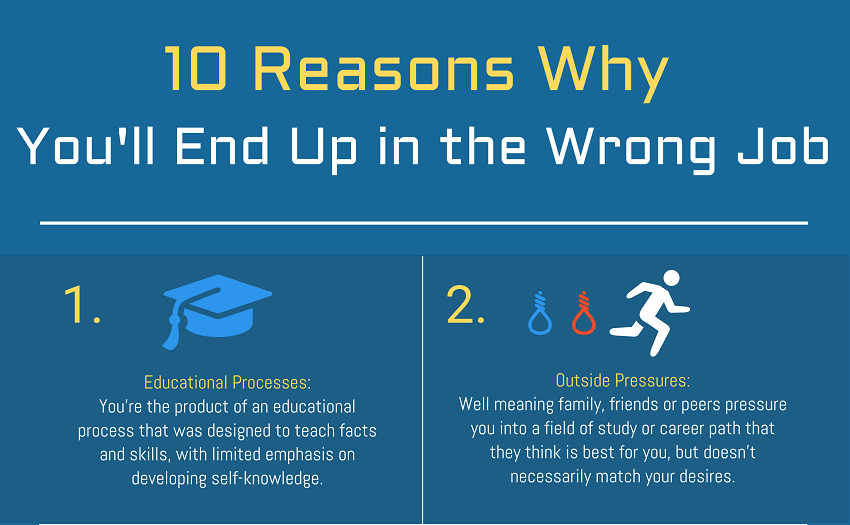 10 Reasons Why
You'll End Up in the Wrong Job

1.

Educational Processes:
You're the product of an educational process that was designed to teach facts and skills, with limited emphasis on developing self-knowledge.

2.

Outside Pressures:
Well meaning family, friends or peers pressure you into a field of study or career path that they think is best for you, but doesn't necessarily match your desires.