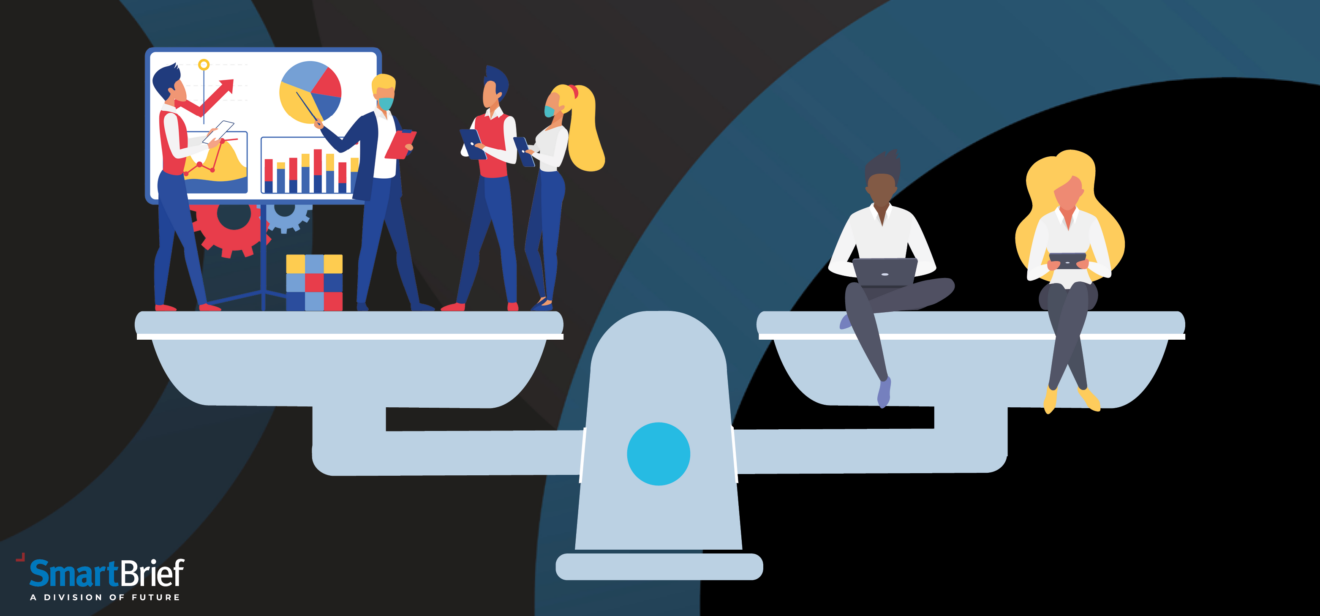 SmartBrief
A DIVISION OF FUTURE